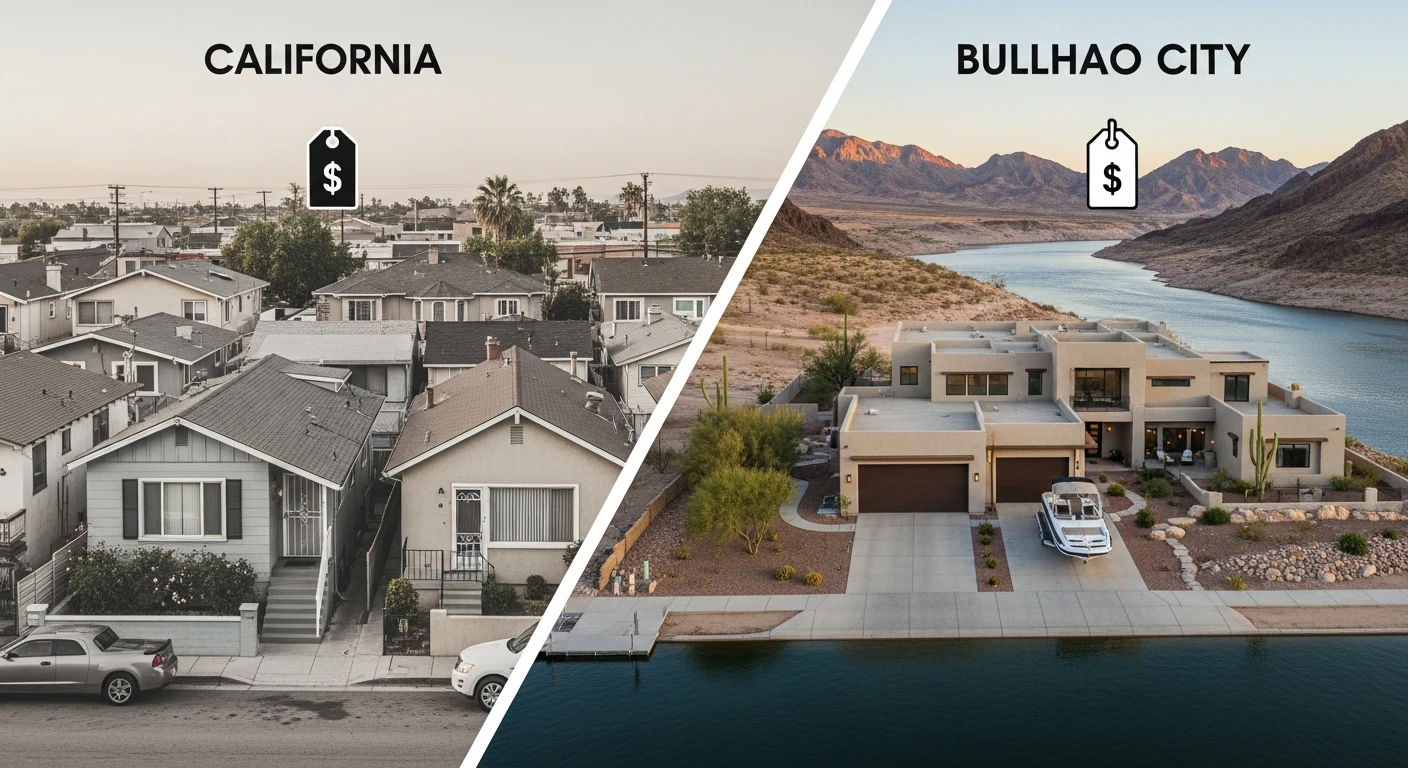 CALIFORNIA

$

BULLHAO CITY

$